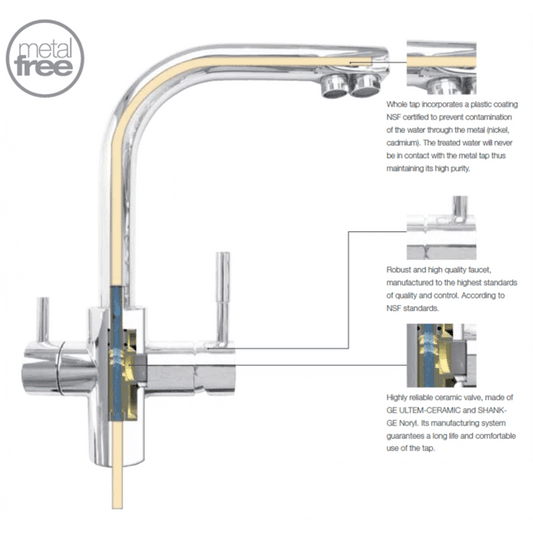 metal free

Whole tap incorporates a plastic coating NSF certified to prevent contamination of the water through the metal (nickel, cadmium). The treated water will never be in contact with the metal tap thus maintaining its high purity.

Robust and high quality faucet, manufactured to the highest standards of quality and control. According to NSF standards.

Highly reliable ceramic valve, made of GE ULTEM-CERAMIC and SHANK-GE Noryl. Its manufacturing system guarantees a long life and comfortable use of the tap.